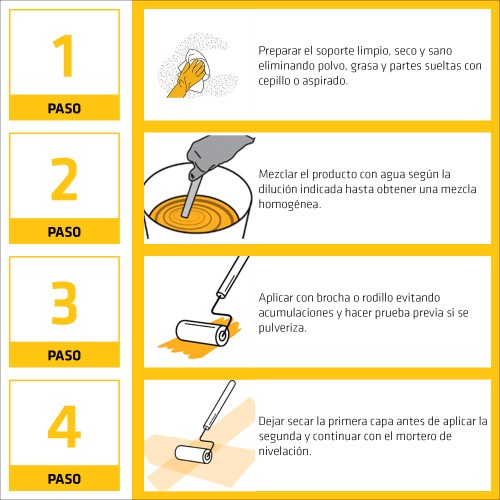 1

PASO

Preparar el soporte limpio, seco y sano eliminando polvo, grasa y partes sueltas con cepillo o aspirado.

2

PASO

Mezclar el producto con agua según la dilución indicada hasta obtener una mezcla homogénea.

3

PASO

Aplicar con brocha o rodillo evitando acumulaciones y hacer prueba previa si se pulveriza.

4

PASO

Dejar secar la primera capa antes de aplicar la segunda y continuar con el mortero de nivelación.